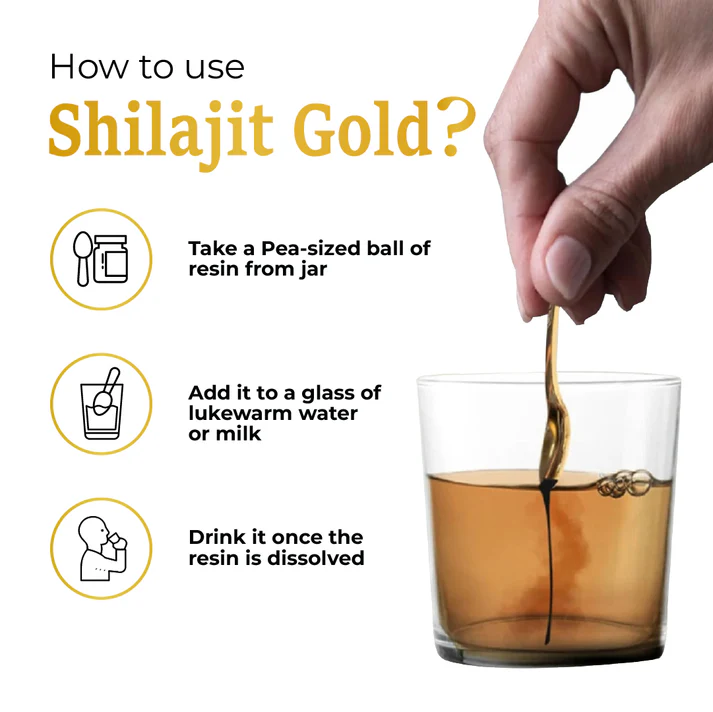 How to use
Shilajit Gold?

Take a Pea-sized ball of resin from jar

Add it to a glass of lukewarm water or milk

Drink it once the resin is dissolved